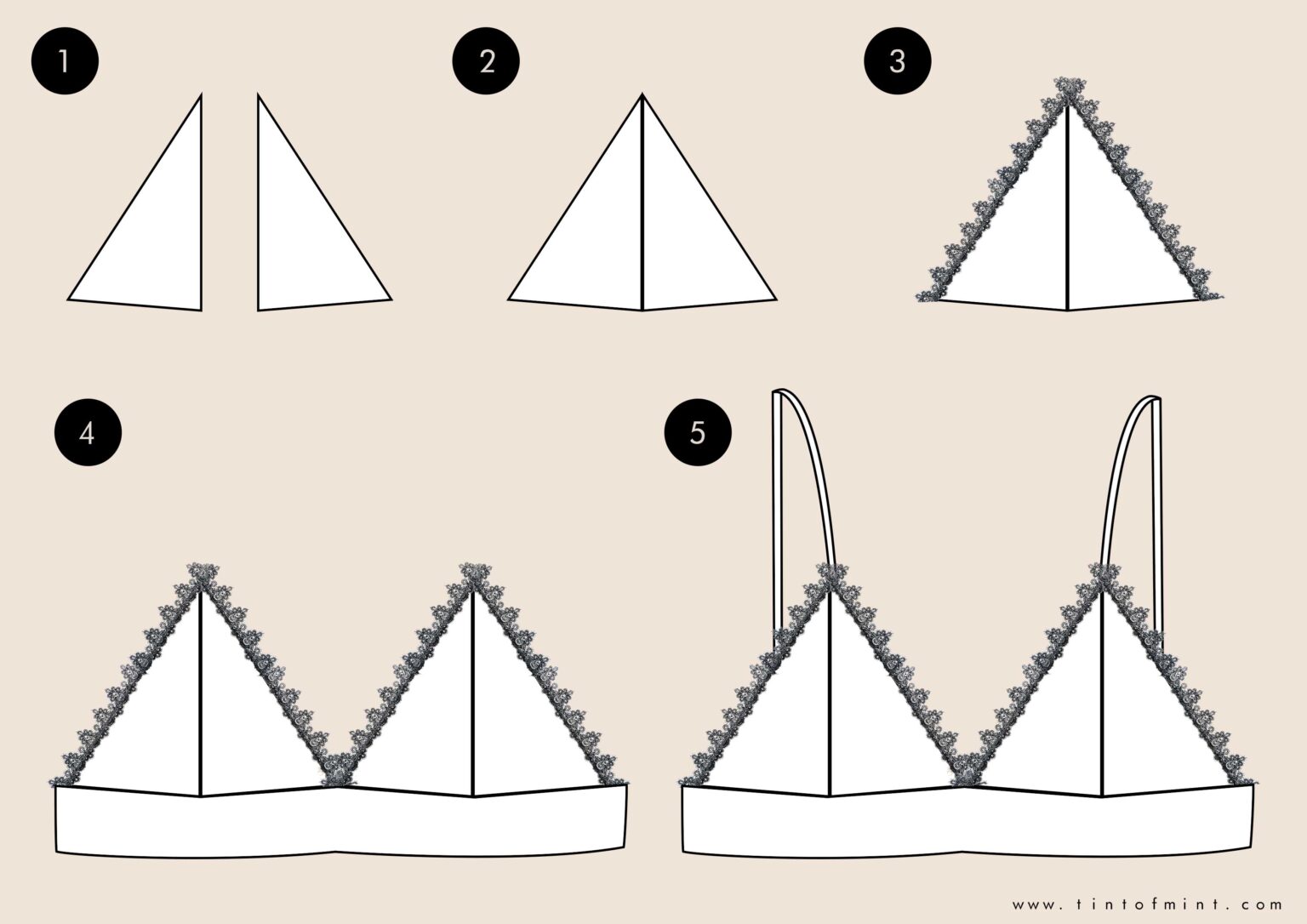 1

2

3

4

5

www.tintofmint.com