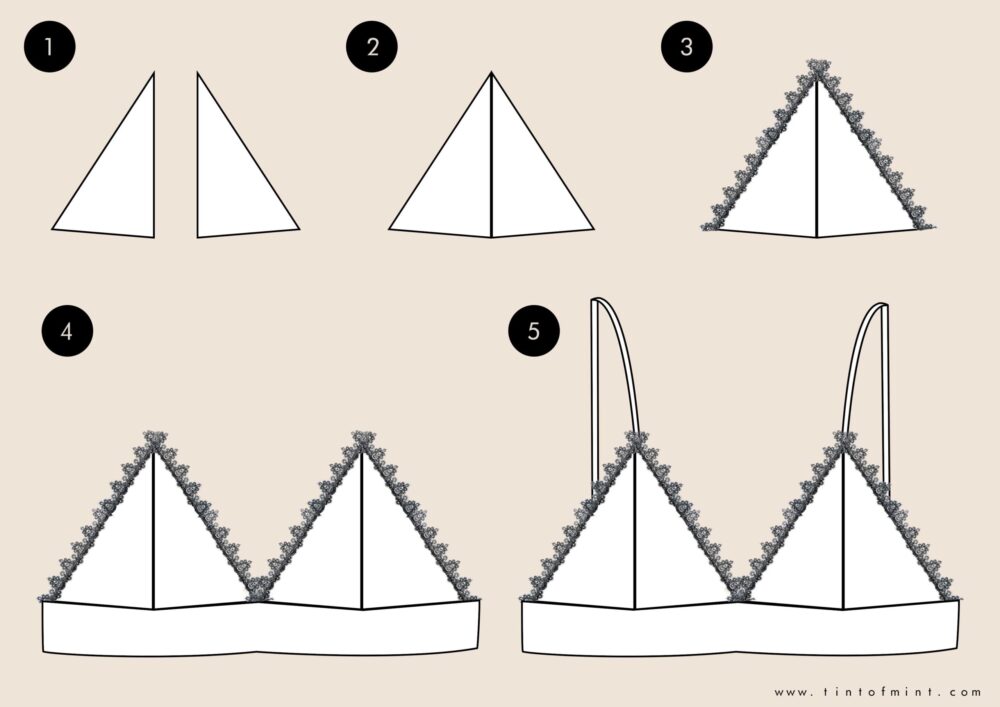 1

2

3

4

5

www.tintofmint.com