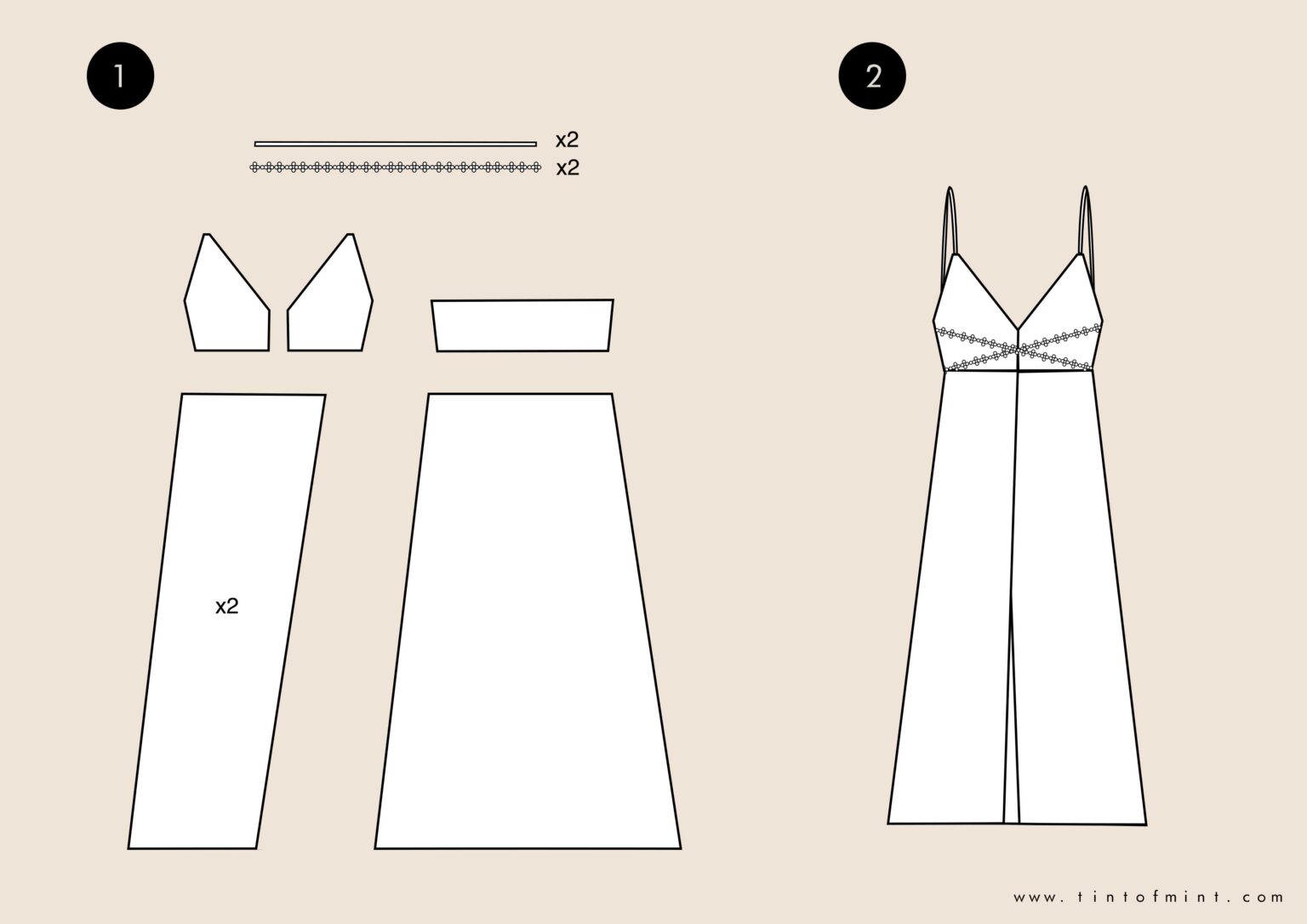 1

x2
x2

x2

2

www.tintofmint.com