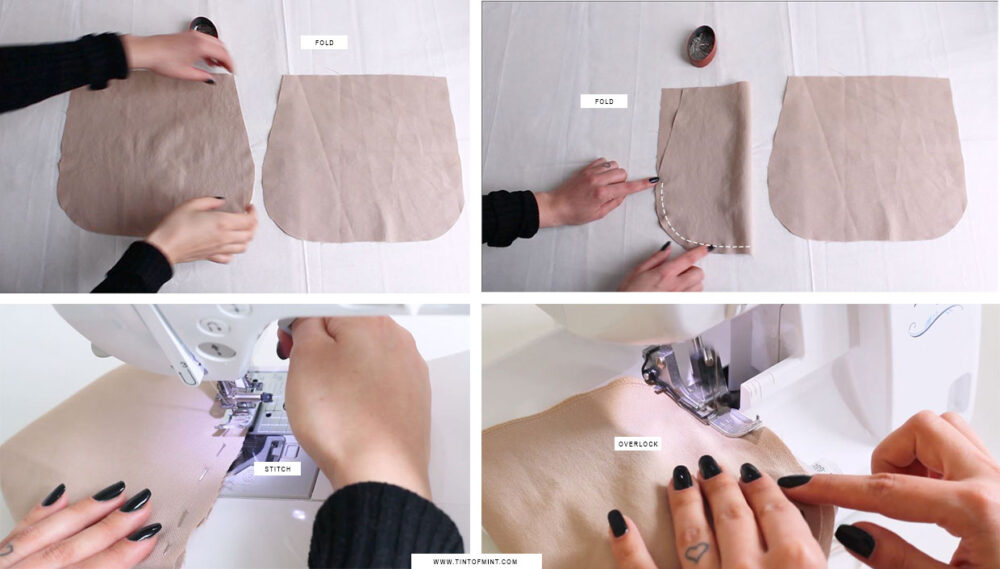 FOLD

FOLD

STITCH

OVERLOCK

WWW.TINTOFMINT.COM